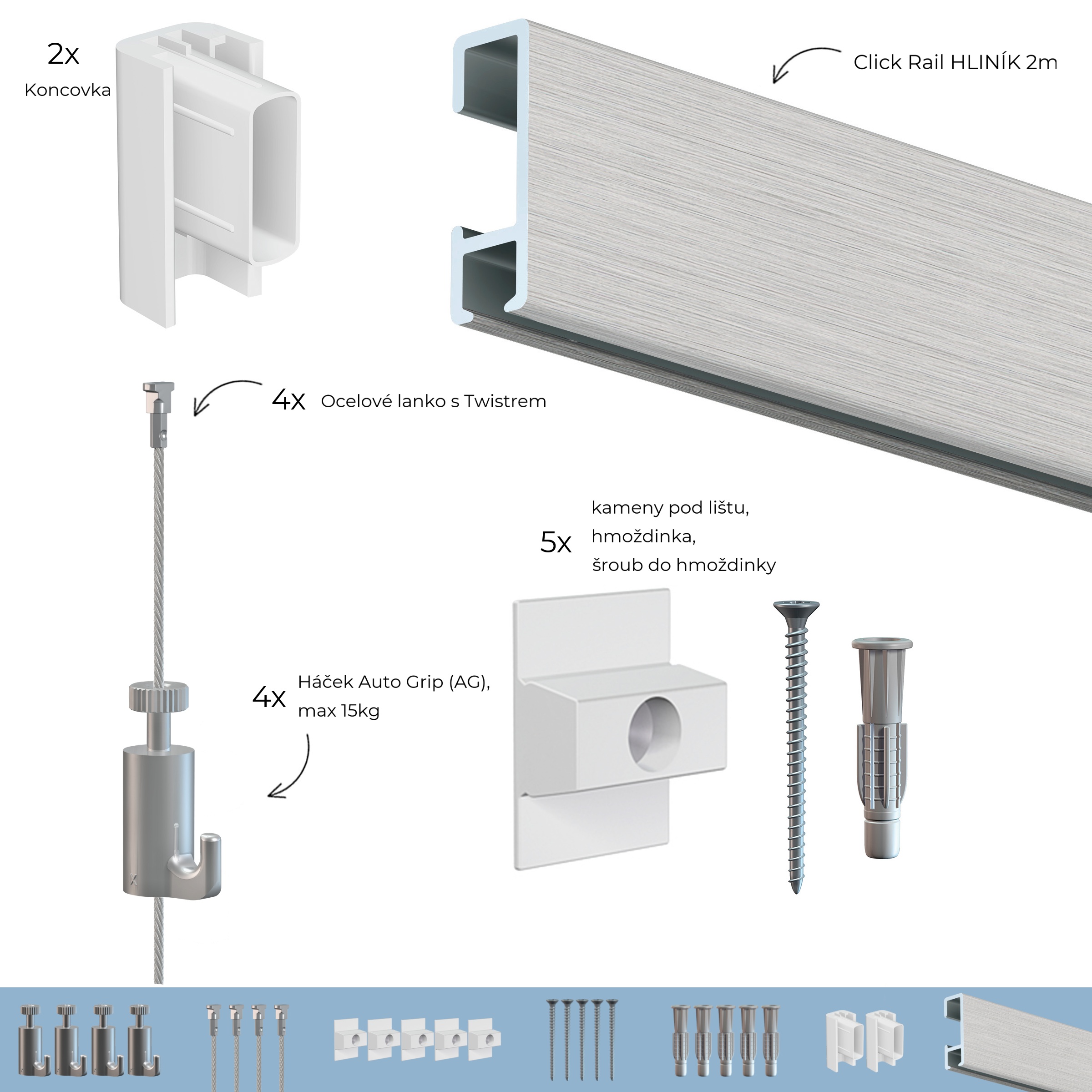 2x
Koncovka

Click Rail HLINÍK 2m

4x Ocelové lanko s Twistrem

5x kameny pod lištu,
hmoždinka,
šroub do hmoždinky

4x Háček Auto Grip (AG),
max 15kg